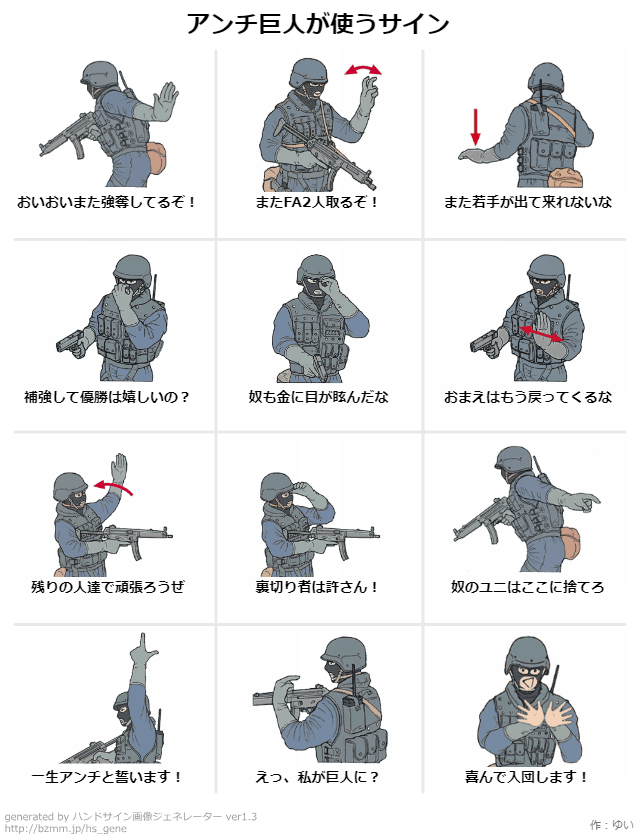 アンチ巨人が使うサイン

おいおいまた強奪してるぞ！

またFA2人取るぞ！

また若手が出て来れないな

補強して優勝は嬉しいの？

奴も金に目が眩んだな

おまえはもう戻ってくるな

残りの人達で頑張ろうぜ

裏切り者は許さん！

奴のユニはここに捨てろ

一生アンチと誓います！

えっ、私が巨人に？

喜んで入団します！

generated by ハンドサイン画像ジェネレーター ver1.3
http://bzmm.jp/hs_gene

作：ゆい